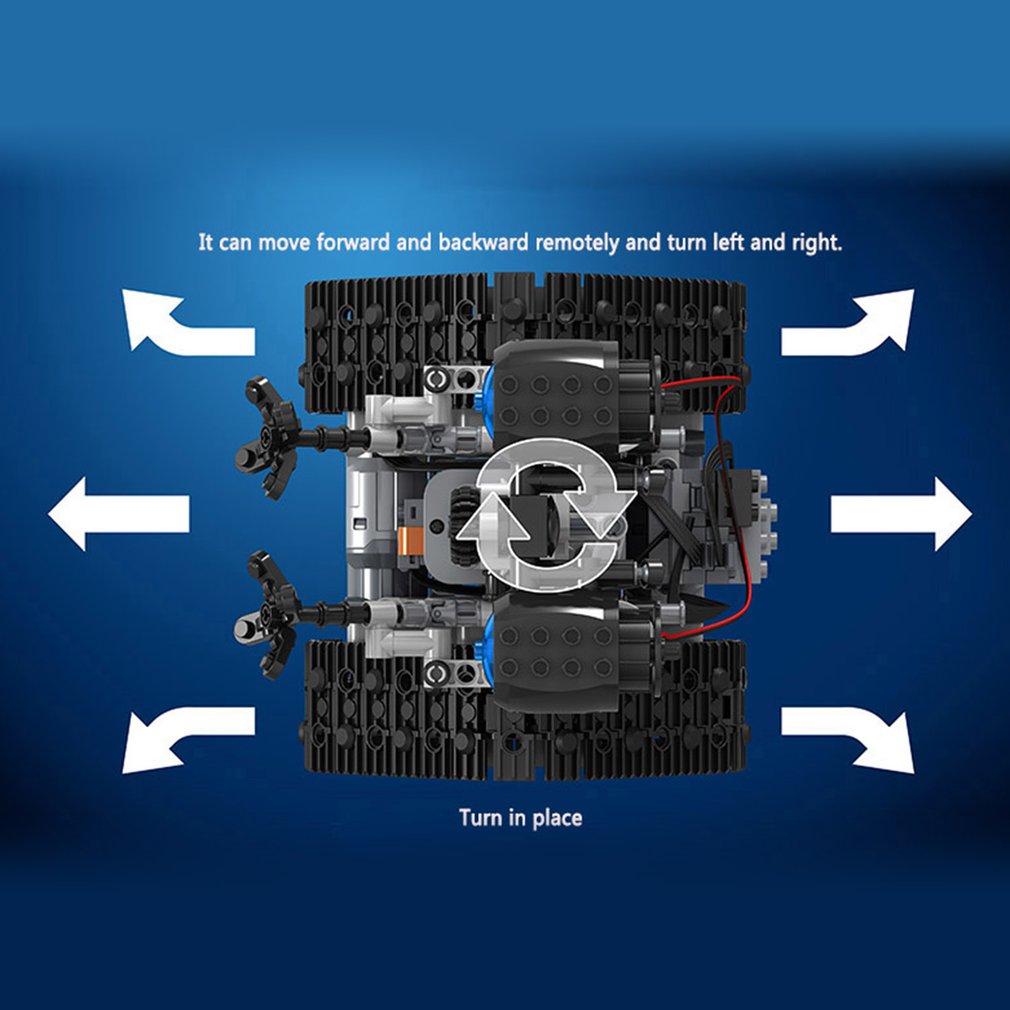 It can move forward and backward remotely and turn left and right.

Turn in place